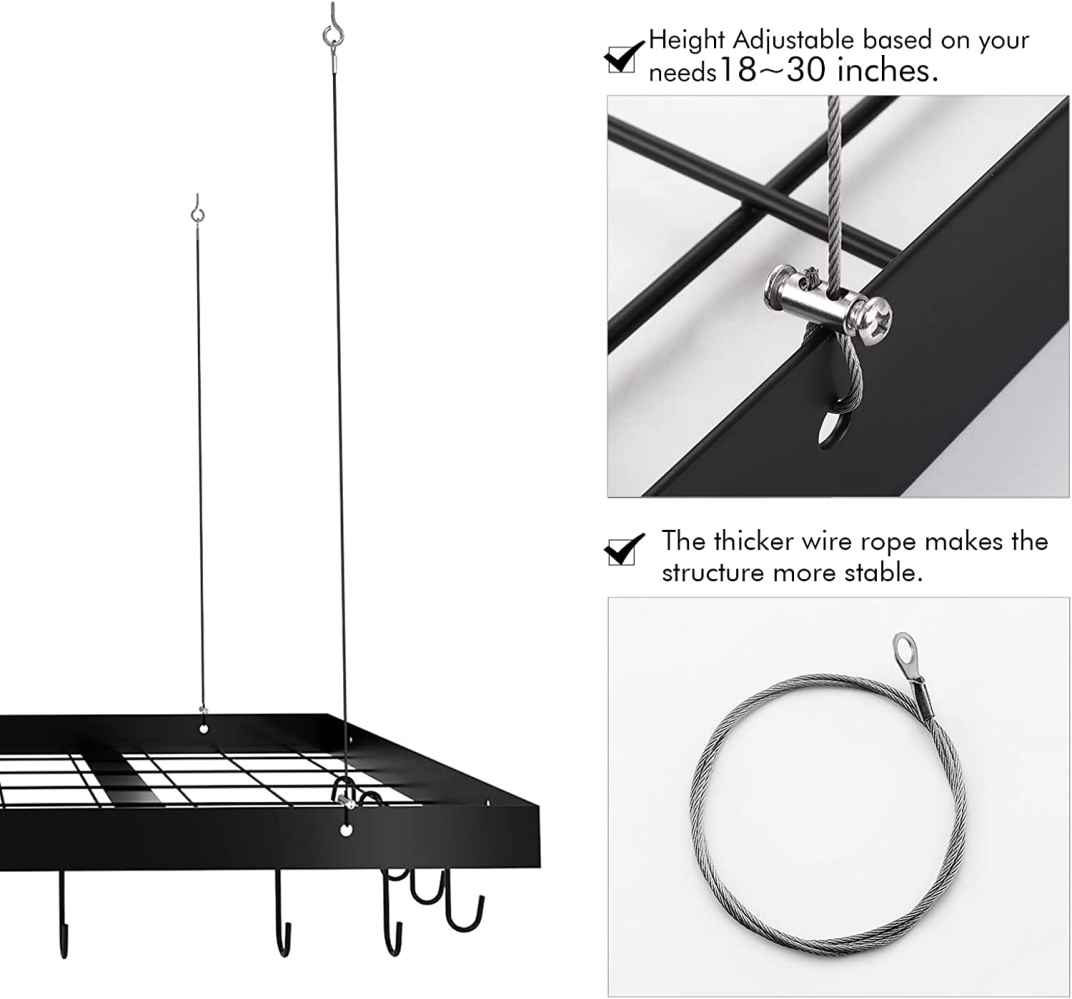 Height Adjustable based on your needs18～30 inches.

The thicker wire rope makes the structure more stable.