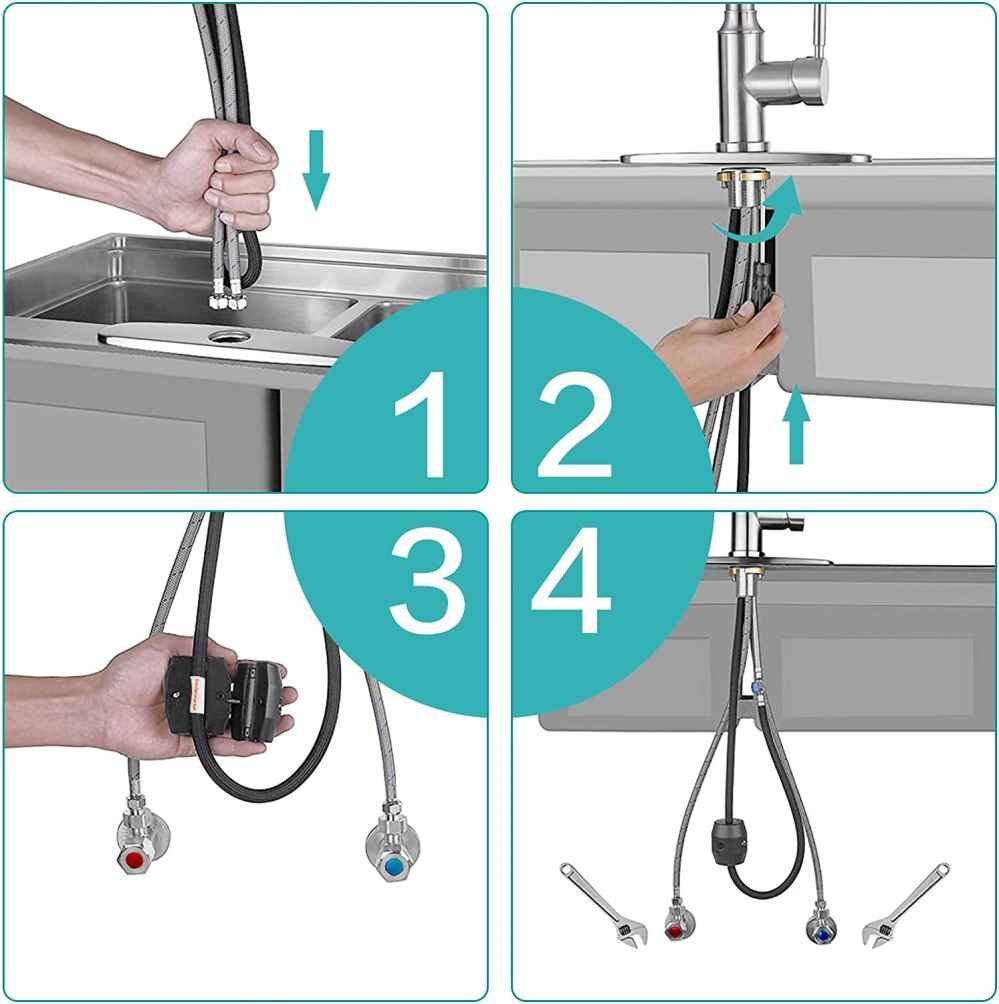 1
2
3
4